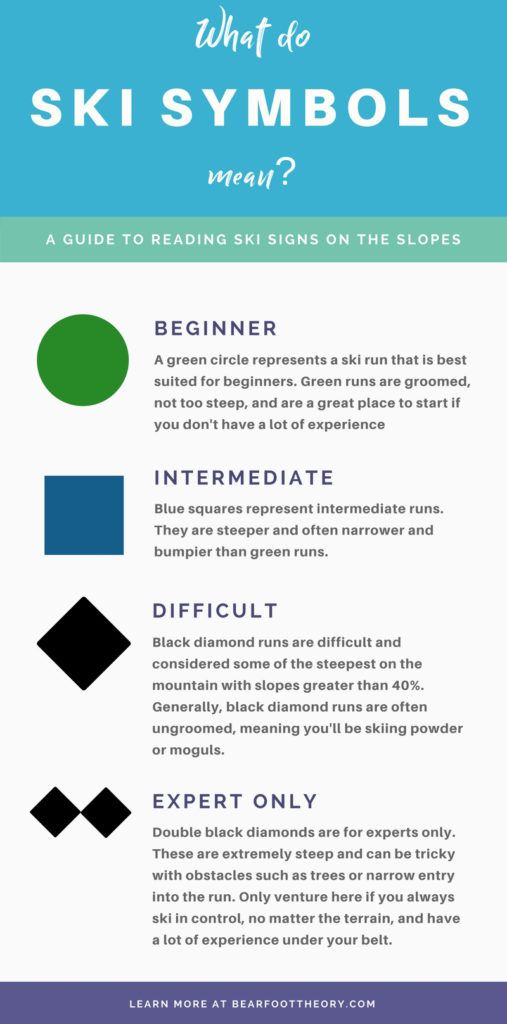 What do
SKI SYMBOLS
mean?

A GUIDE TO READING SKI SIGNS ON THE SLOPES

BEGINNER

A green circle represents a ski run that is best suited for beginners. Green runs are groomed, not too steep, and are a great place to start if you don't have a lot of experience

INTERMEDIATE

Blue squares represent intermediate runs. They are steeper and often narrower and bumpier than green runs.

DIFFICULT

Black diamond runs are difficult and considered some of the steepest on the mountain with slopes greater than 40%. Generally, black diamond runs are often ungroomed, meaning you'll be skiing powder or moguls.

EXPERT ONLY

Double black diamonds are for experts only. These are extremely steep and can be tricky with obstacles such as trees or narrow entry into the run. Only venture here if you always ski in control, no matter the terrain, and have a lot of experience under your belt.

LEARN MORE AT BEARFOOTTHEORY.COM